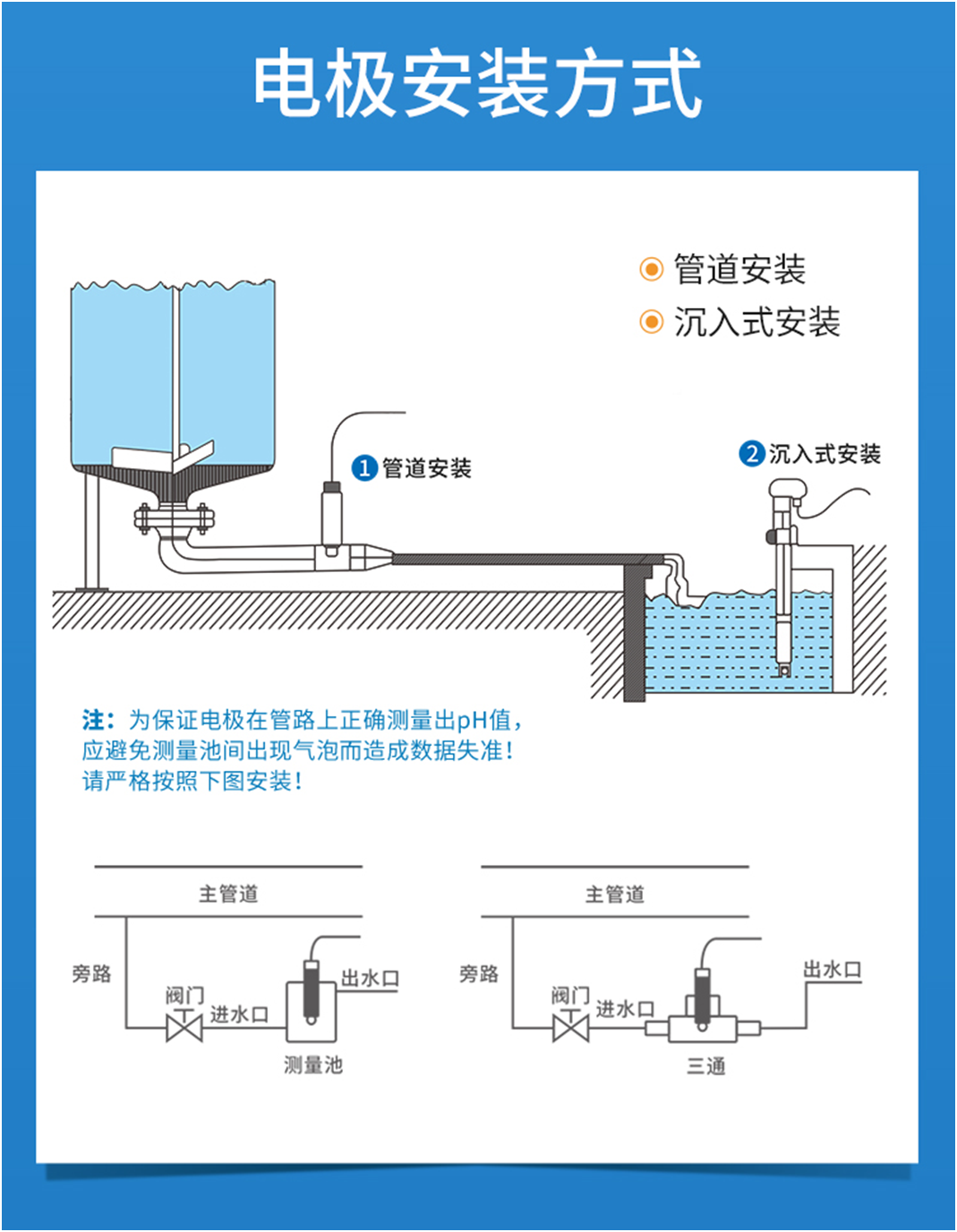 电极安装方式

管道安装
沉入式安装

1 管道安装

2 沉入式安装

注：为保证电极在管路上正确测量出pH值，应避免测量池间出现气泡而造成数据失准！请严格按照下图安装！

主管道
旁路
阀门
进水口
出水口
测量池

主管道
旁路
阀门
进水口
出水口
三通