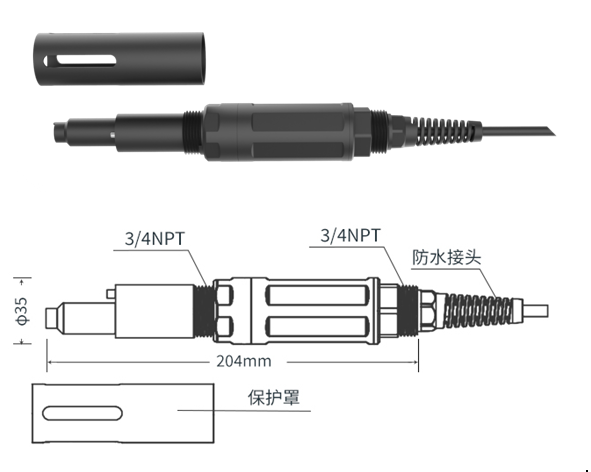 3/4NPT

3/4NPT

防水接头

Φ35

204mm

保护罩