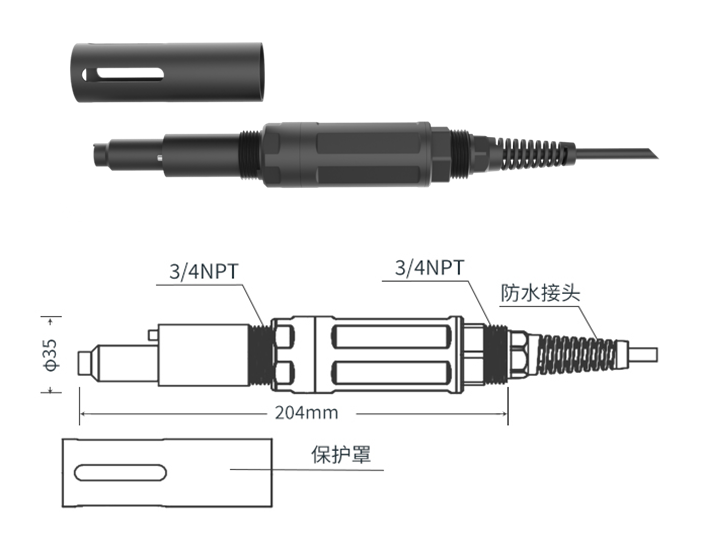 3/4NPT

3/4NPT

防水接头

Φ35

204mm

保护罩