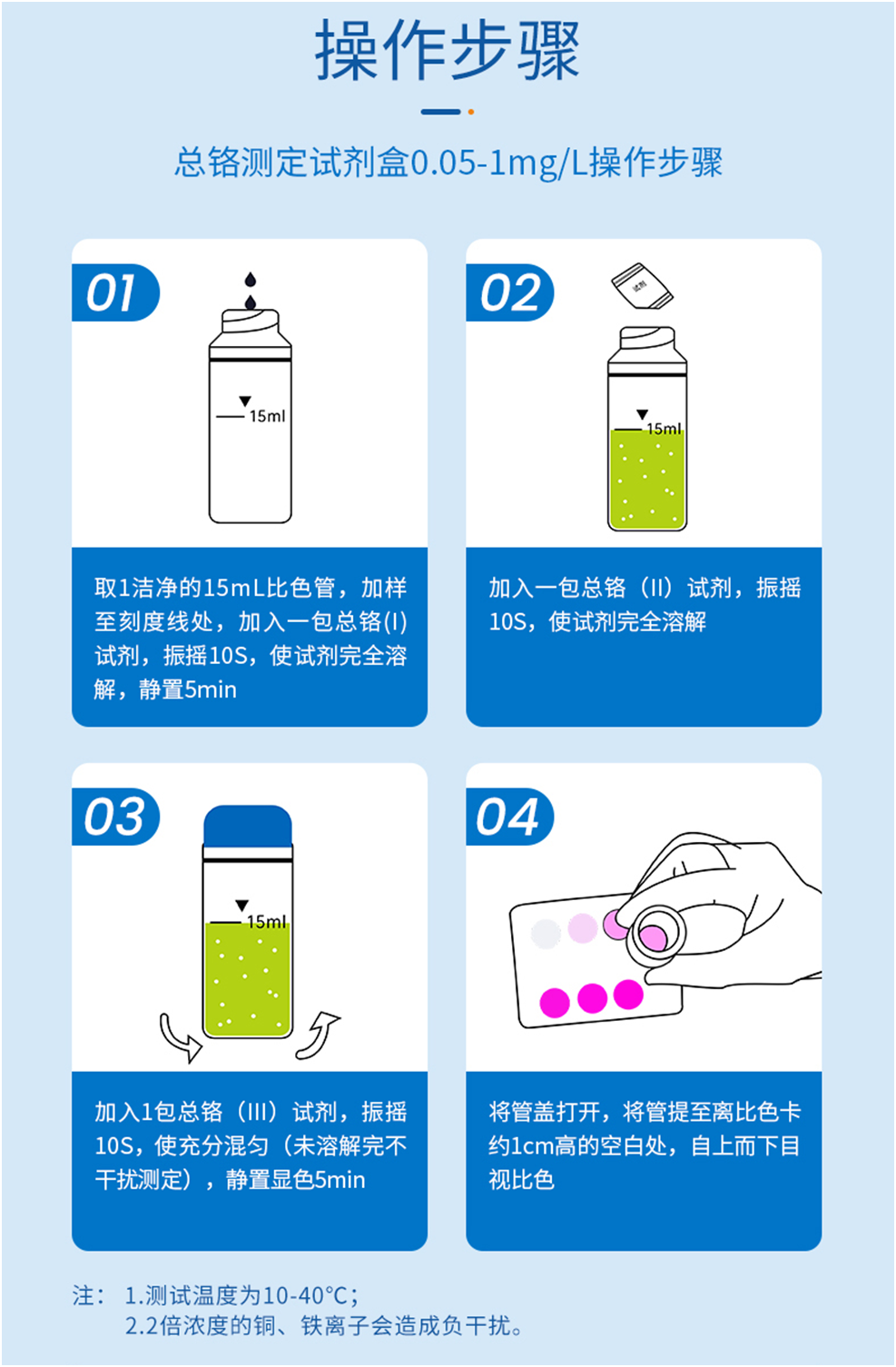 操作步骤

总铬测定试剂盒0.05-1mg/L操作步骤

01

15ml

取1洁净的15mL比色管，加样至刻度线处，加入一包总铬(I)试剂，振摇10S，使试剂完全溶解，静置5min

02

试剂

15ml

加入一包总铬（II）试剂，振摇10S，使试剂完全溶解

03

15ml

加入1包总铬（III）试剂，振摇10S，使充分混匀（未溶解完不干扰测定），静置显色5min

04

将管盖打开，将管提至离比色卡约1cm高的空白处，自上而下目视比色

注： 1.测试温度为10-40°C；
2.2倍浓度的铜、铁离子会造成负干扰。