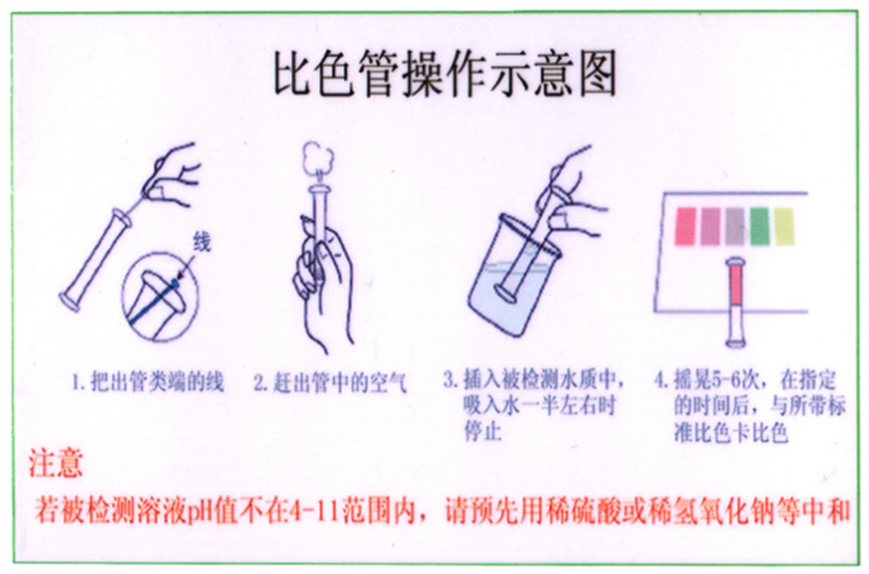 比色管操作示意图

线

1. 把出管类端的线

2. 赶出管中的空气

3. 插入被检测水质中，吸入水一半左右时停止

4. 摇晃5-6次，在指定的时间后，与所带标准比色卡比色

注意

若被检测溶液pH值不在4-11范围内，请预先用稀硫酸或稀氢氧化钠等中和