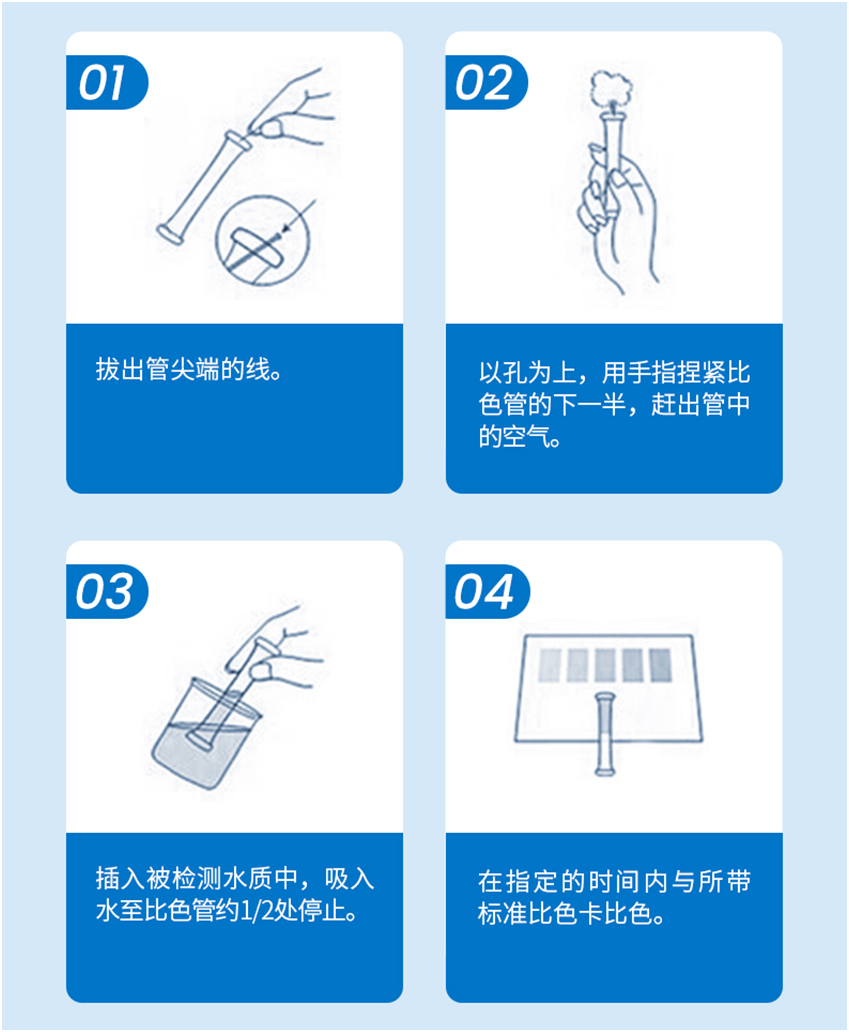 01

拔出管尖端的线。

02

以孔为上，用手指捏紧比色管的下一半，赶出管中的空气。

03

插入被检测水质中，吸入水至比色管约1/2处停止。

04

在指定的时间内与所带标准比色卡比色。