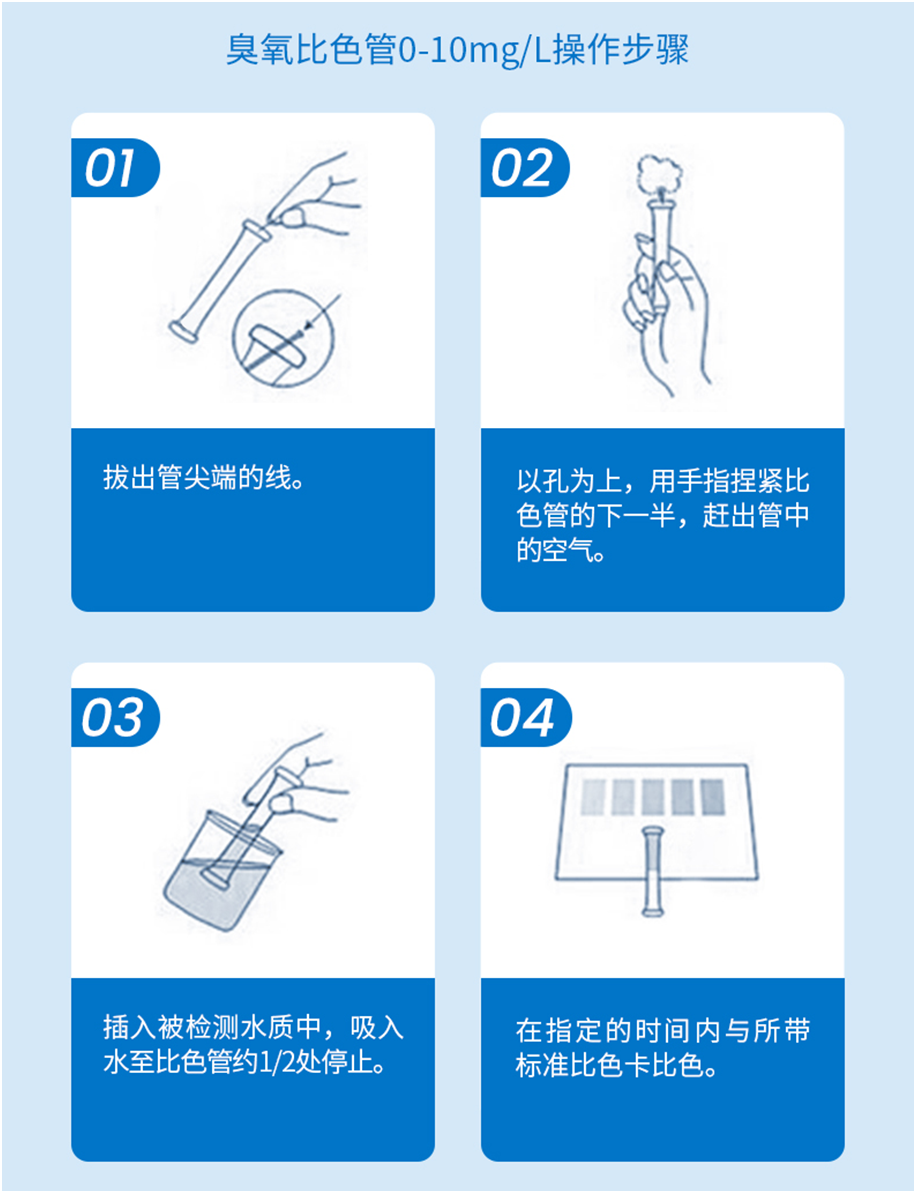 臭氧比色管0-10mg/L操作步骤

01

拔出管尖端的线。

02

以孔为上，用手指捏紧比色管的下一半，赶出管中的空气。

03

插入被检测水质中，吸入水至比色管约1/2处停止。

04

在指定的时间内与所带标准比色卡比色。