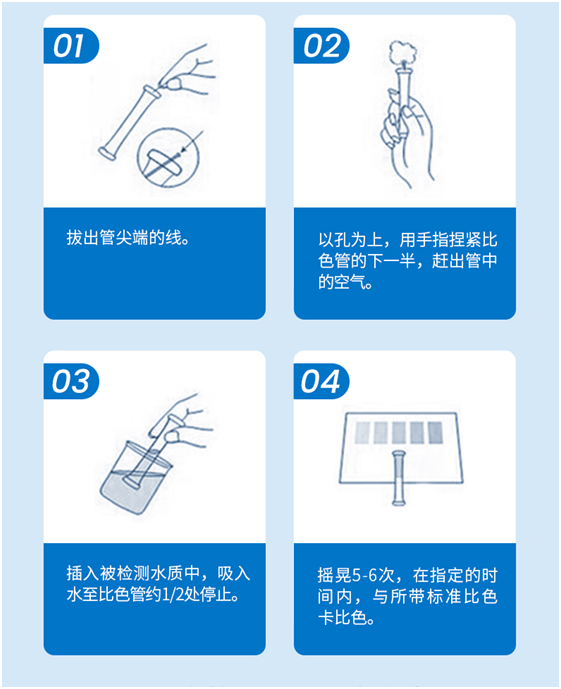 01

拔出管尖端的线。

02

以孔为上，用手指捏紧比色管的下一半，赶出管中的空气。

03

插入被检测水质中，吸入水至比色管约1/2处停止。

04

摇晃5-6次，在指定的时间内，与所带标准比色卡比色。